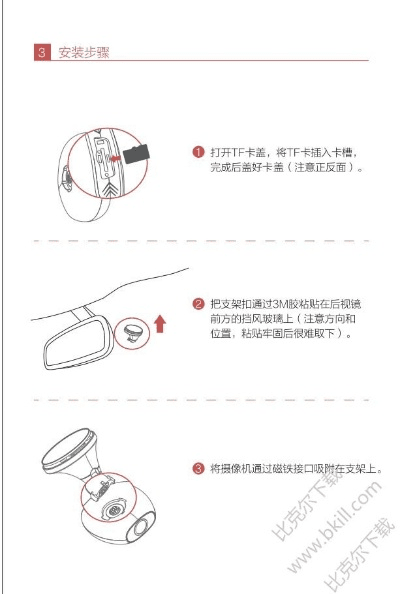 3 安装步骤

1 打开TF卡盖，将TF卡插入卡槽，完成后盖好卡盖（注意正反面）。

2 把支架扣通过3M胶粘贴在后视镜前方的挡风玻璃上（注意方向和位置，粘贴牢固后很难取下）。

3 将摄像机通过磁铁接口吸附在支架上。

比克尔下载
www.bkill.com
比克尔下载