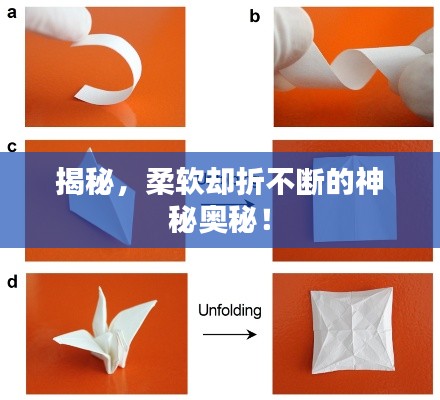 a

b

c

揭秘，柔软却折不断的神秘奥秘！

d

Unfolding