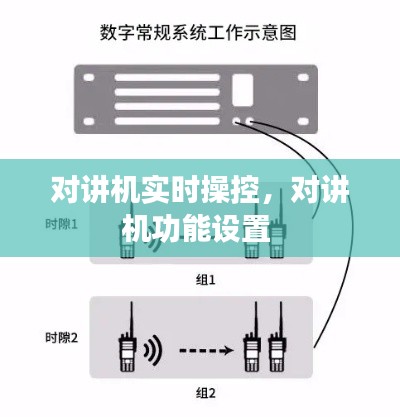 数字常规系统工作示意图

对讲机实时操控，对讲机功能设置

时隙1

组1

时隙2

组2